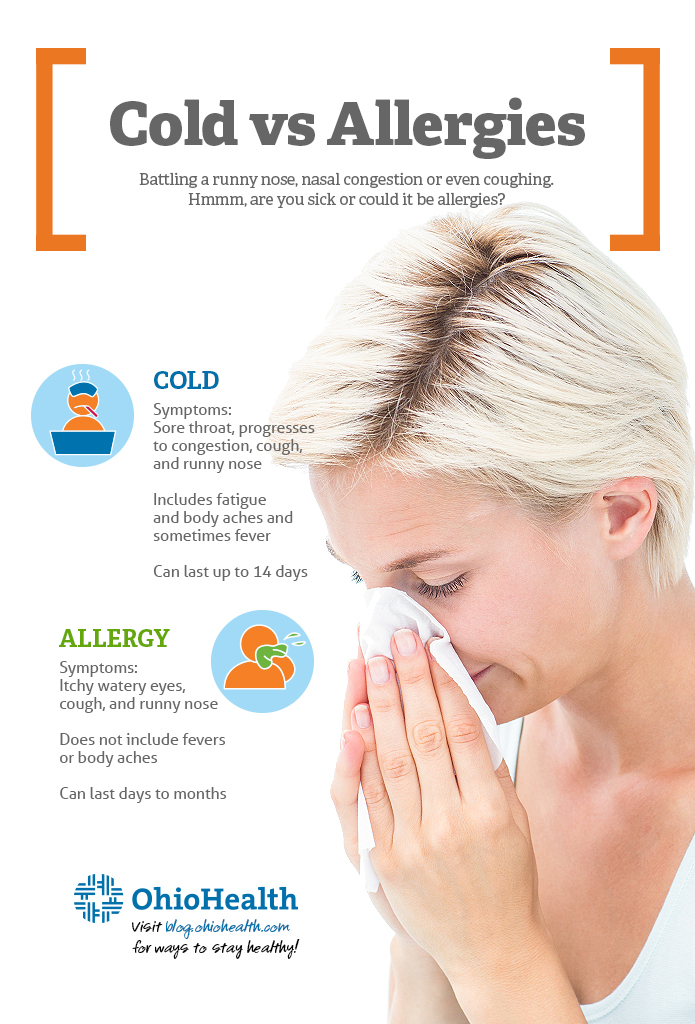 Cold vs Allergies

Battling a runny nose, nasal congestion or even coughing. Hmmm, are you sick or could it be allergies?

COLD

Symptoms:
Sore throat, progresses to congestion, cough, and runny nose

Includes fatigue and body aches and sometimes fever

Can last up to 14 days

ALLERGY

Symptoms:
Itchy watery eyes, cough, and runny nose

Does not include fevers or body aches

Can last days to months

OhioHealth

Visit blog.ohiohealth.com for ways to stay healthy!